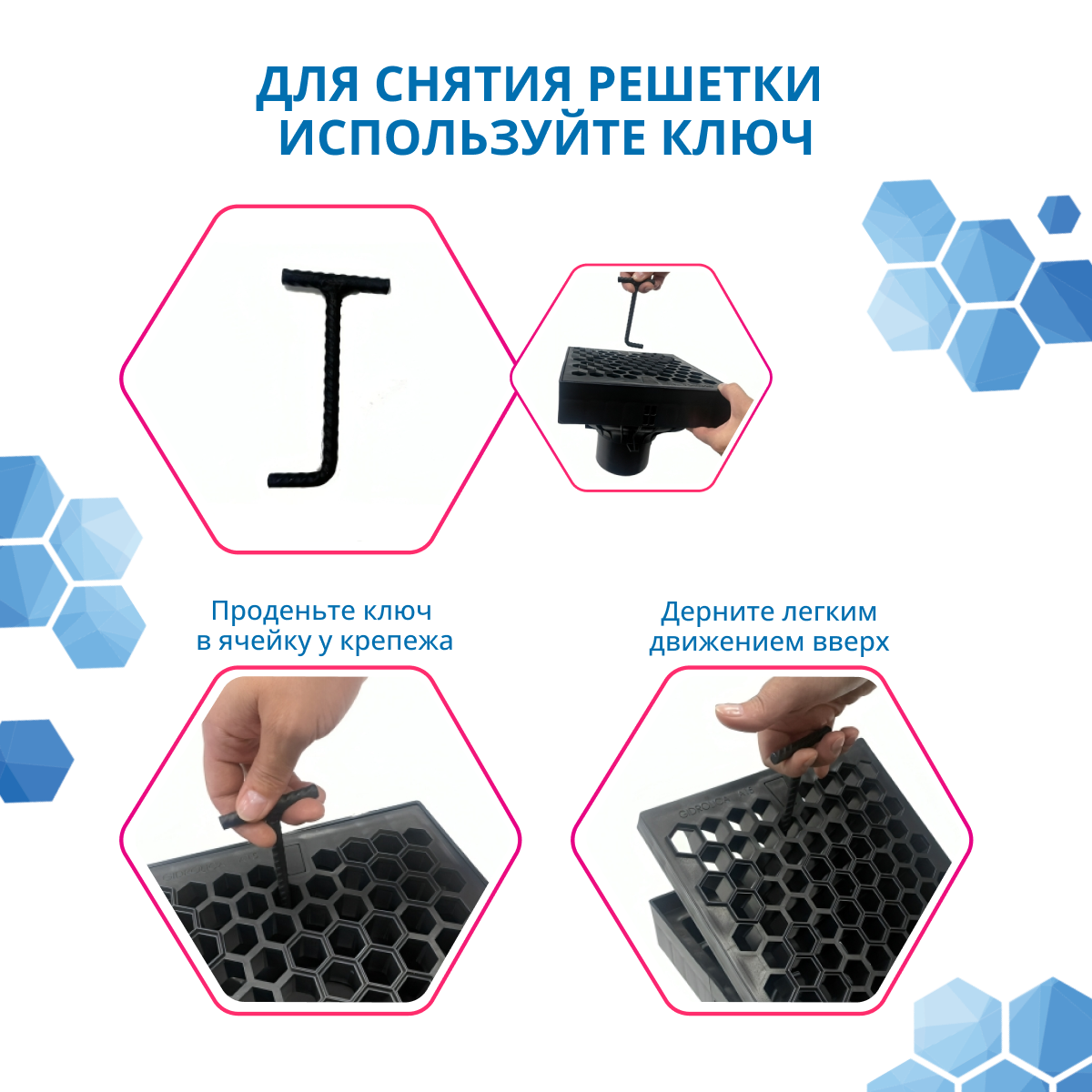 ДЛЯ СНЯТИЯ РЕШЕТКИ ИСПОЛЬЗУЙТЕ КЛЮЧ

Проденьте ключ в ячейку у крепежа

Дерните легким движением вверх